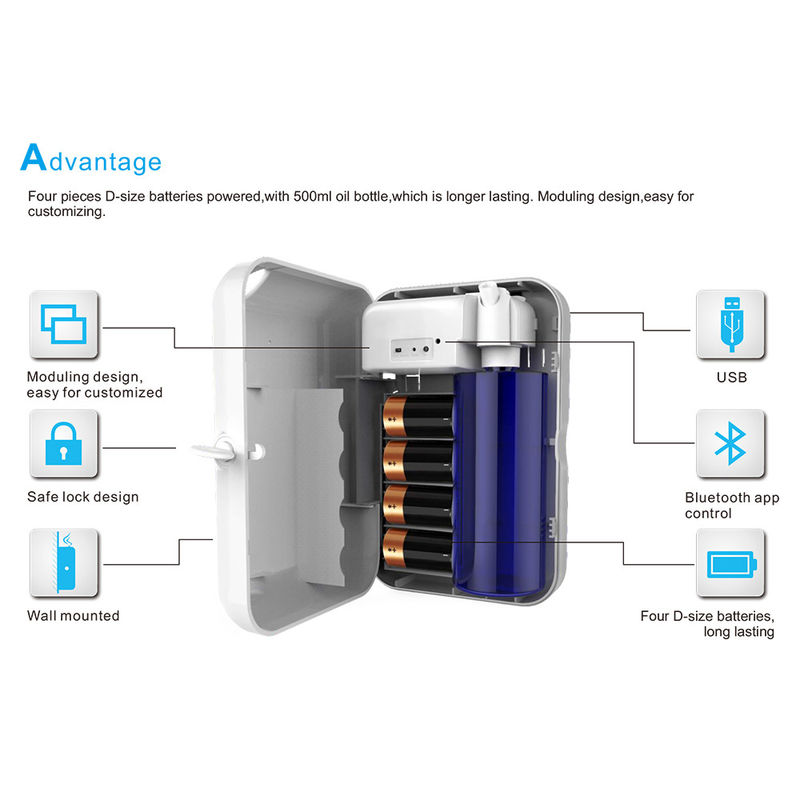 Advantage

Four pieces D-size batteries powered,with 500ml oil bottle,which is longer lasting. Moduling design,easy for customizing.

Moduling design, easy for customized

Safe lock design

Wall mounted

USB

Bluetooth app control

Four D-size batteries, long lasting